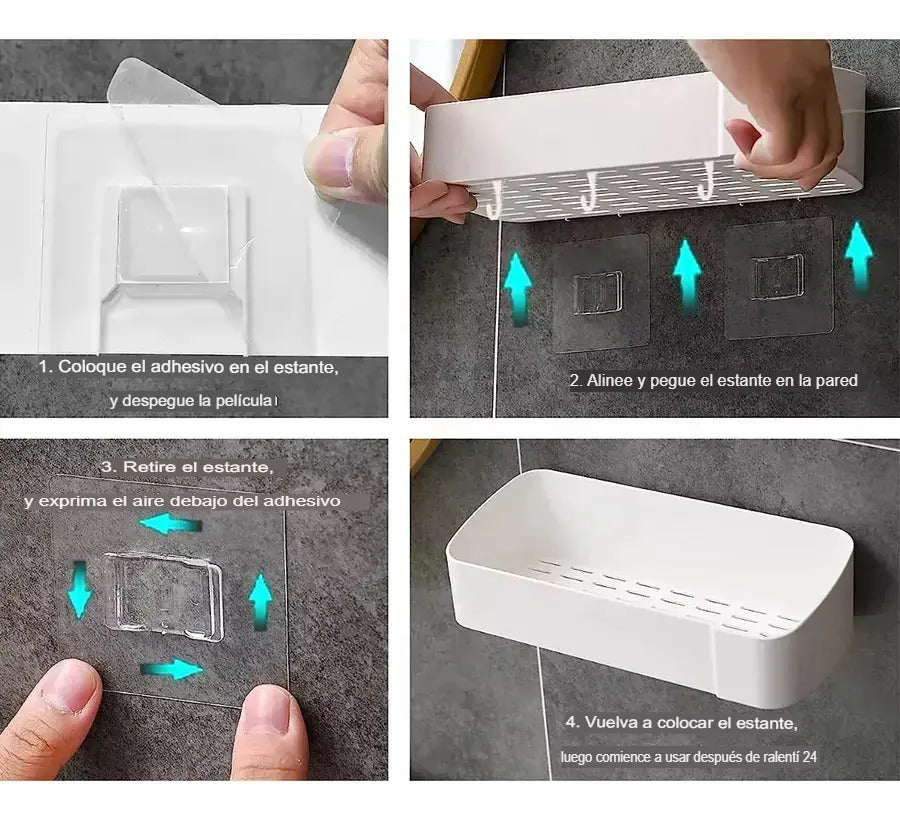 1. Coloque el adhesivo en el estante,
y despegue la película

2. Alinee y pegue el estante en la pared

3. Retire el estante,
y exprima el aire debajo del adhesivo

4. Vuelva a colocar el estante,
luego comience a usar después de ralentí 24