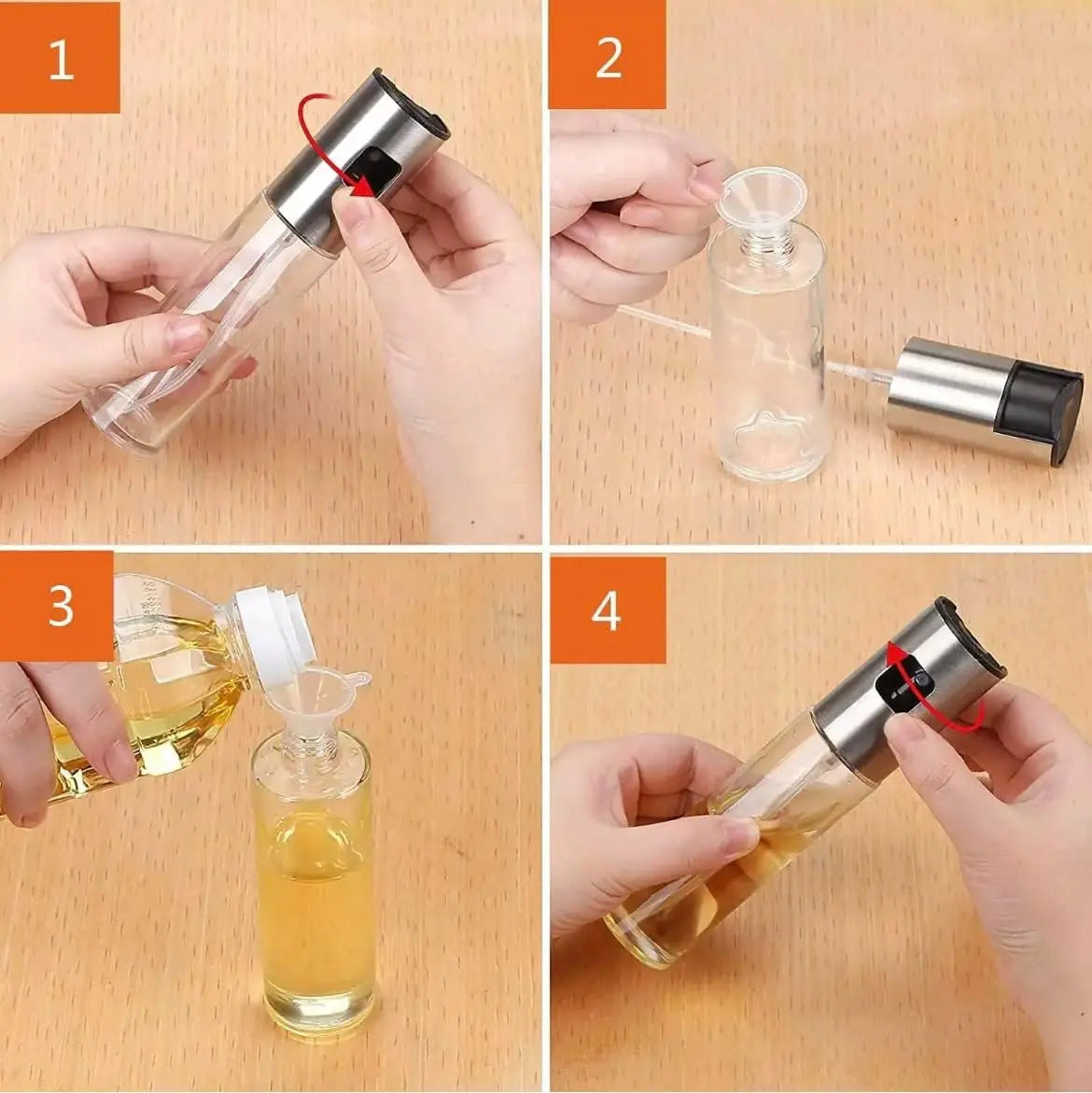 1

2

3

4