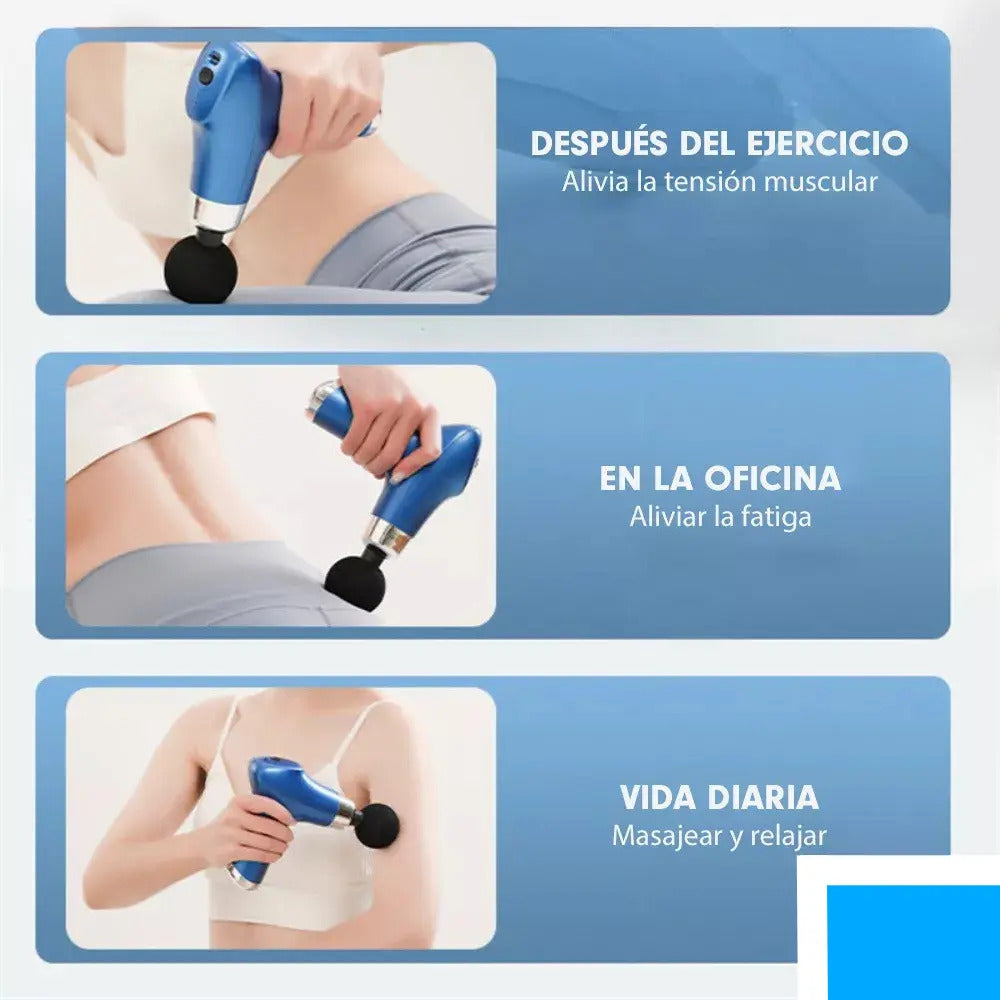 DESPUÉS DEL EJERCICIO
Alivia la tensión muscular

EN LA OFICINA
Aliviar la fatiga

VIDA DIARIA
Masajear y relajar